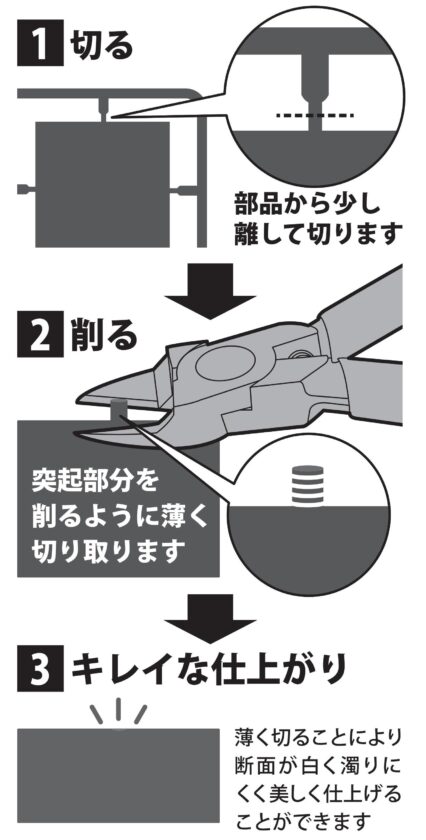 1 切る

部品から少し離して切ります

2 削る

突起部分を削るように薄く切り取ります

3 キレイな仕上がり

薄く切ることにより断面が白く濁りにくく美しく仕上げることができます